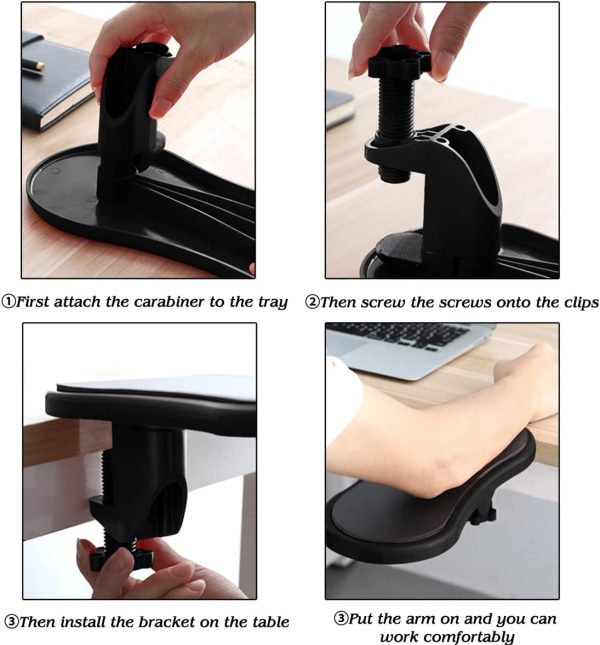 ①First attach the carabiner to the tray

②Then screw the screws onto the clips

③Then install the bracket on the table

③Put the arm on and you can work comfortably